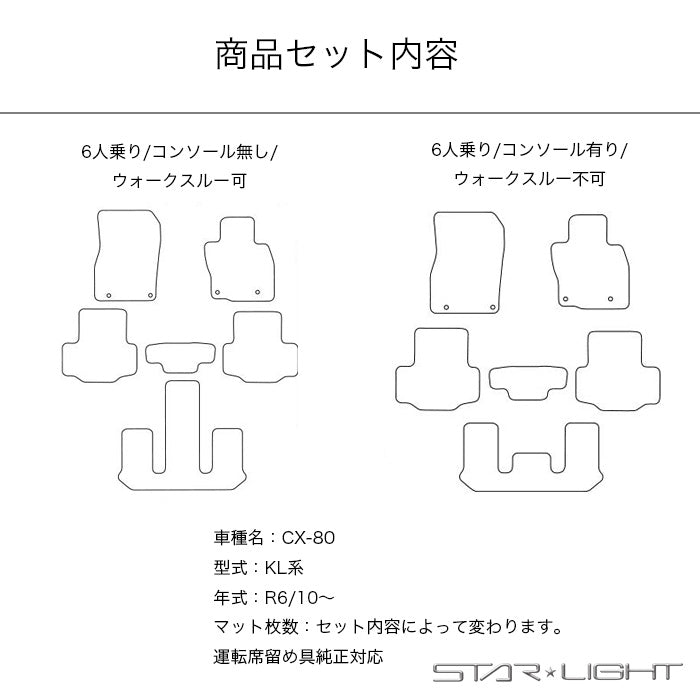 商品セット内容

6人乗り/コンソール無し/
ウォークスルー可

6人乗り/コンソール有り/
ウォークスルー不可

車種名：CX-80
型式：KL系
年式：R6/10～
マット枚数：セット内容によって変わります。
運転席留め具純正対応

STAR★LIGHT